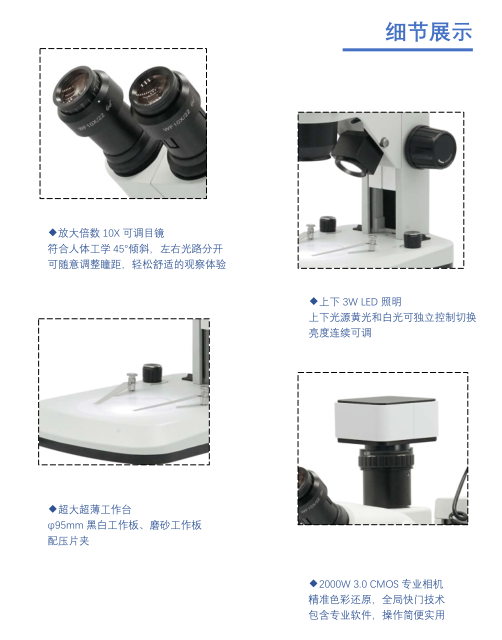 细节展示

WF10X/22

WF10X/22

◆放大倍数 10X 可调目镜
符合人体工学 45°倾斜，左右光路分开
可随意调整瞳距，轻松舒适的观察体验

◆上下 3W LED 照明
上下光源黄光和白光可独立控制切换
亮度连续可调

◆超大超薄工作台
φ95mm 黑白工作板、磨砂工作板
配压片夹

◆2000W 3.0 CMOS 专业相机
精准色彩还原，全局快门技术
包含专业软件，操作简便实用